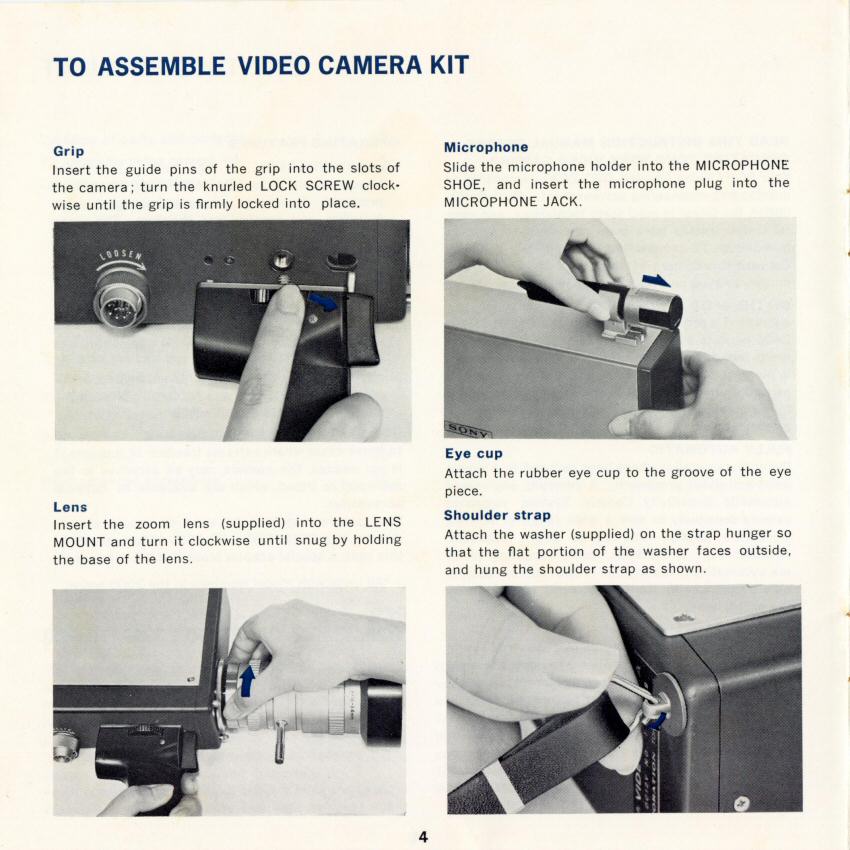 TO ASSEMBLE VIDEO CAMERA KIT

Grip
Insert the guide pins of the grip into the slots of the camera; turn the knurled LOCK SCREW clockwise until the grip is firmly locked into place.

LOOSEN

Lens
Insert the zoom lens (supplied) into the LENS MOUNT and turn it clockwise until snug by holding the base of the lens.

Microphone
Slide the microphone holder into the MICROPHONE SHOE, and insert the microphone plug into the MICROPHONE JACK.

SONY

Eye cup
Attach the rubber eye cup to the groove of the eye piece.

Shoulder strap
Attach the washer (supplied) on the strap hunger so that the flat portion of the washer faces outside, and hung the shoulder strap as shown.

4